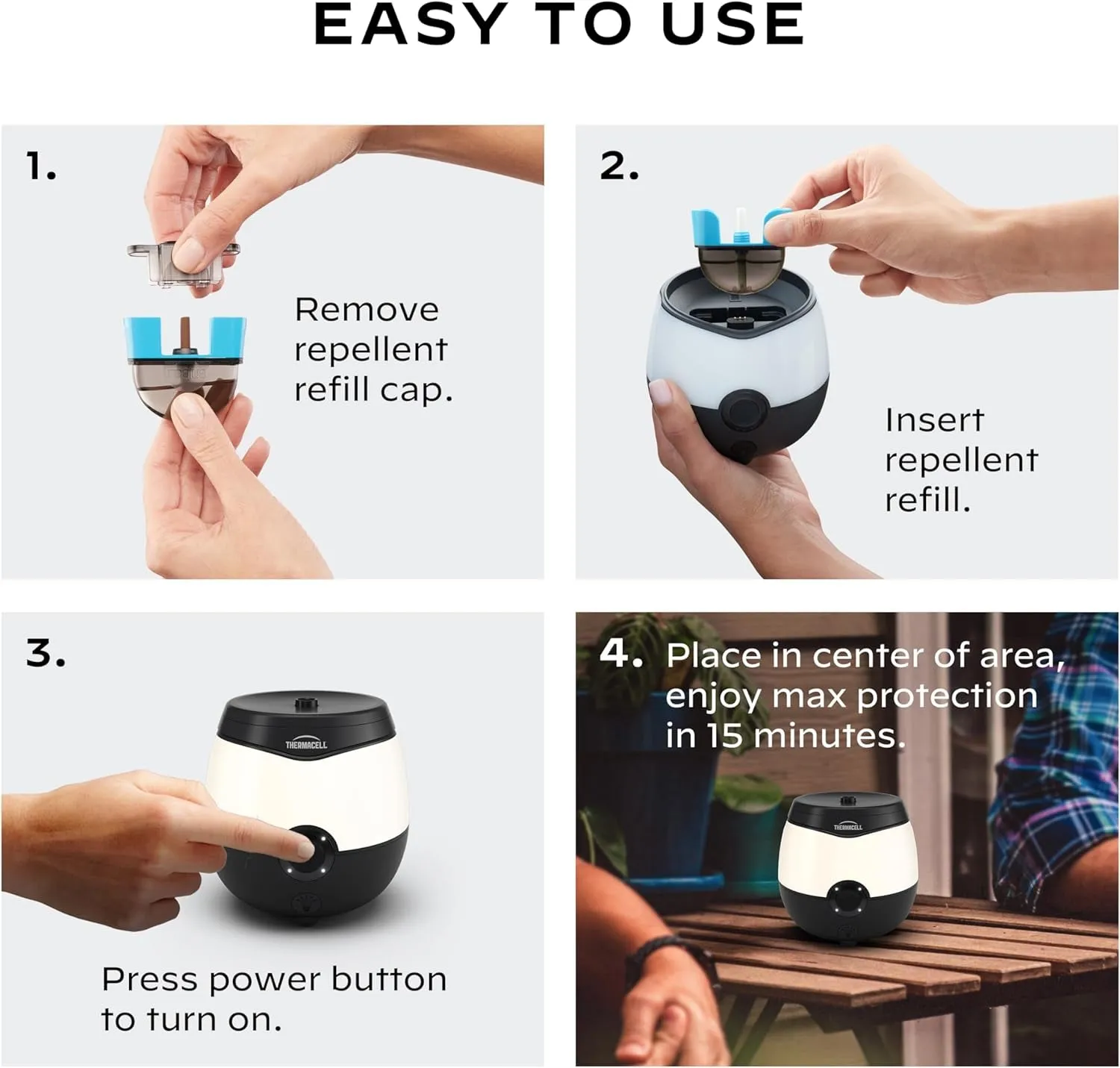 EASY TO USE

1.

Remove repellent refill cap.

2.

Insert repellent refill.

3.

THERMACELL

Press power button to turn on.

4. Place in center of area, enjoy max protection in 15 minutes.

THERMACELL